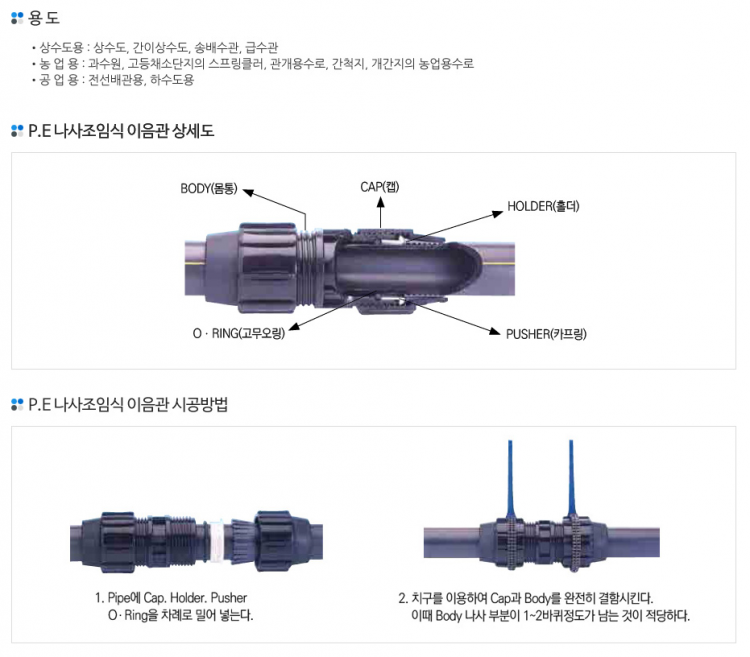 용 도

• 상수도용 : 상수도, 간이상수도, 송배수관, 급수관
• 농 업 용 : 과수원, 고등채소단지의 스프링클러, 관개용수로, 간척지, 개간지의 농업용수로
• 공 업 용 : 전선배관용, 하수도용

P.E 나사조임식 이음관 상세도

BODY(몸통)

CAP(캡)

HOLDER(홀더)

O · RING(고무오링)

PUSHER(카프링)

P.E 나사조임식 이음관 시공방법

1. Pipe에 Cap. Holder. Pusher O · Ring을 차례로 밀어 넣는다.

2. 치구를 이용하여 Cap과 Body를 완전히 결합시킨다. 이때 Body 나사 부분이 1~2바퀴정도가 남는 것이 적당하다.